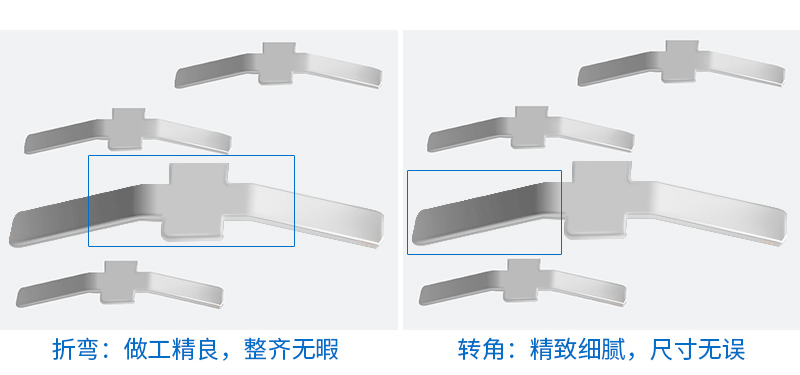 折弯：做工精良，整齐无暇

转角：精致细腻，尺寸无误