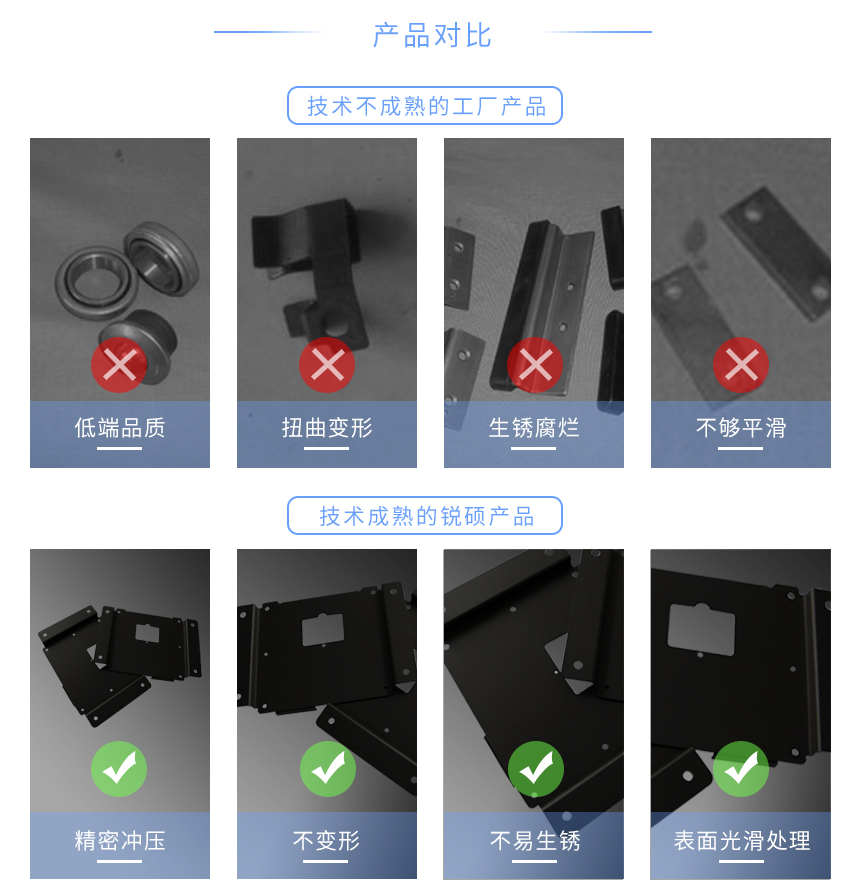 产品对比

技术不成熟的工厂产品

低端品质

扭曲变形

生锈腐烂

不够平滑

技术成熟的锐硕产品

精密冲压

不变形

不易生锈

表面光滑处理