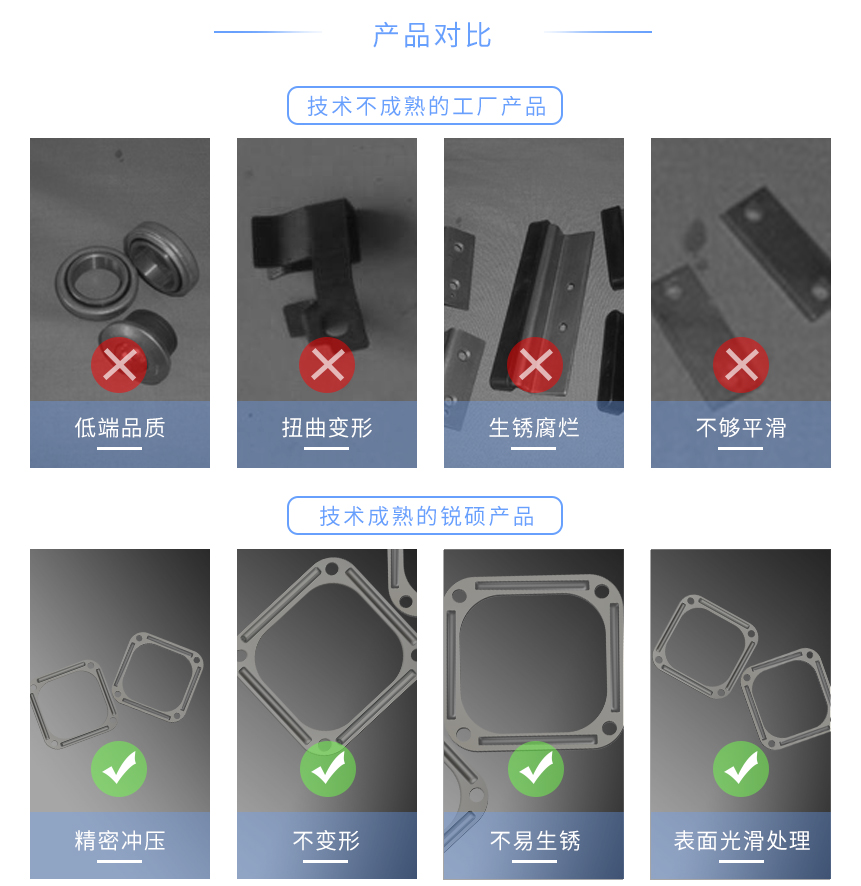 产品对比

技术不成熟的工厂产品

低端品质

扭曲变形

生锈腐烂

不够平滑

技术成熟的锐硕产品

精密冲压

不变形

不易生锈

表面光滑处理