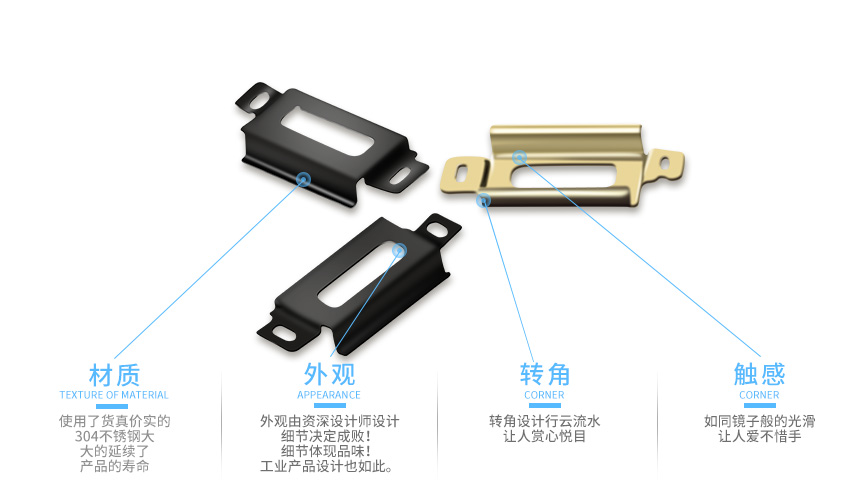 材质
TEXTURE OF MATERIAL
使用了货真价实的
304不锈钢大
大的延续了
产品的寿命

外观
APPEARANCE
外观由资深设计师设计
细节决定成败！
细节体现品味！
工业产品设计也如此。

转角
CORNER
转角设计行云流水
让人赏心悦目

触感
CORNER
如同镜子般的光滑
让人爱不惜手