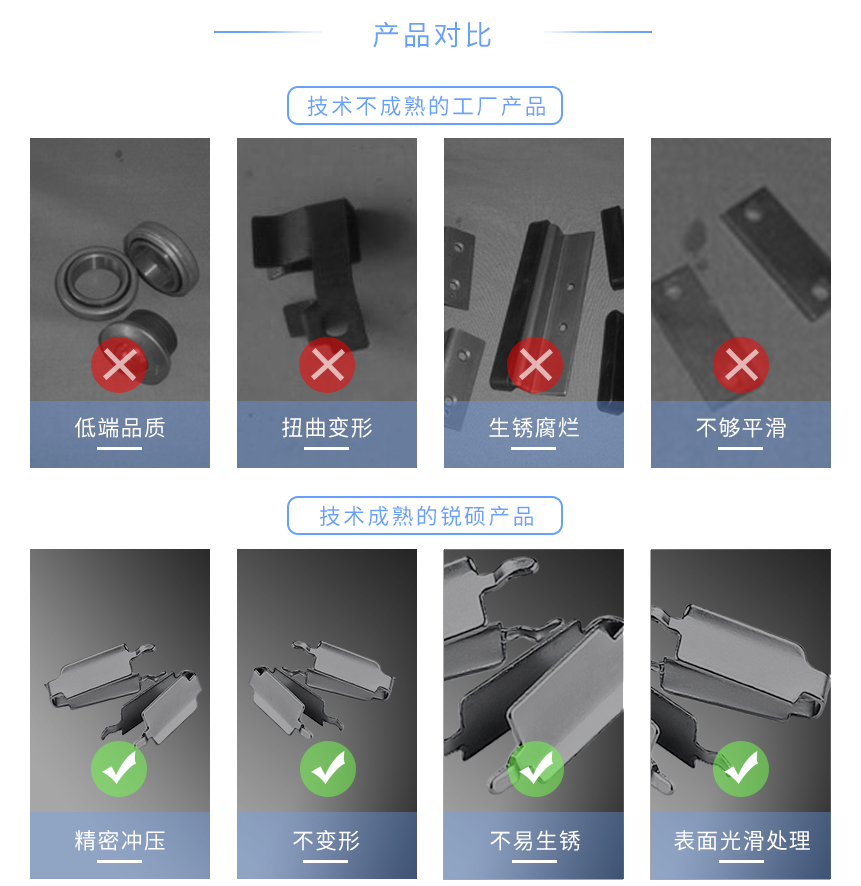 产品对比

技术不成熟的工厂产品

低端品质

扭曲变形

生锈腐烂

不够平滑

技术成熟的锐硕产品

精密冲压

不变形

不易生锈

表面光滑处理