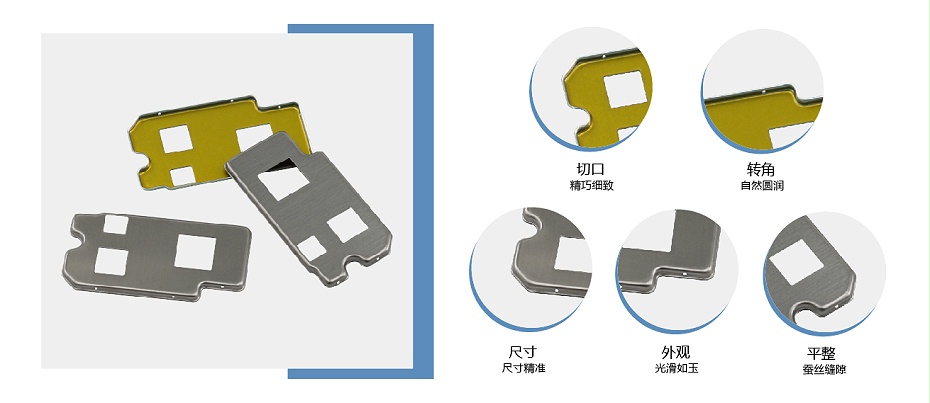 切口
精巧细致

转角
自然圆润

尺寸
尺寸精准

外观
光滑如玉

平整
蚕丝缝隙