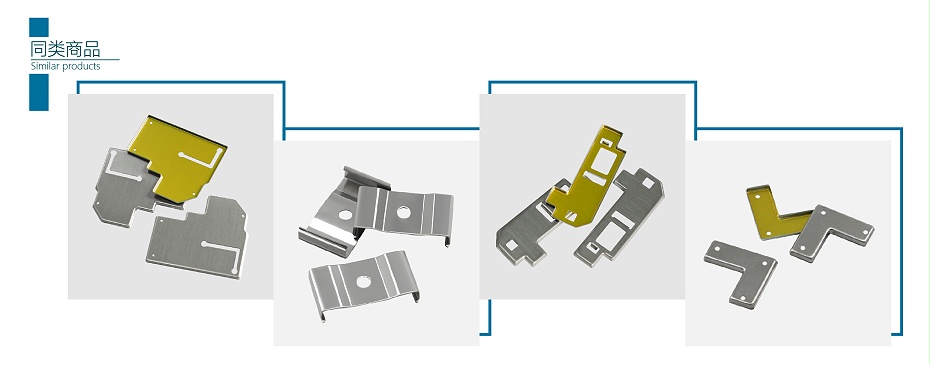 同类商品
Similar products