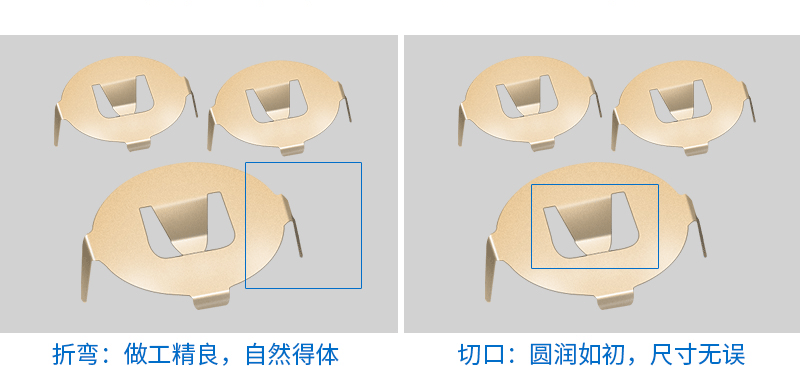 折弯：做工精良，自然得体

切口：圆润如初，尺寸无误