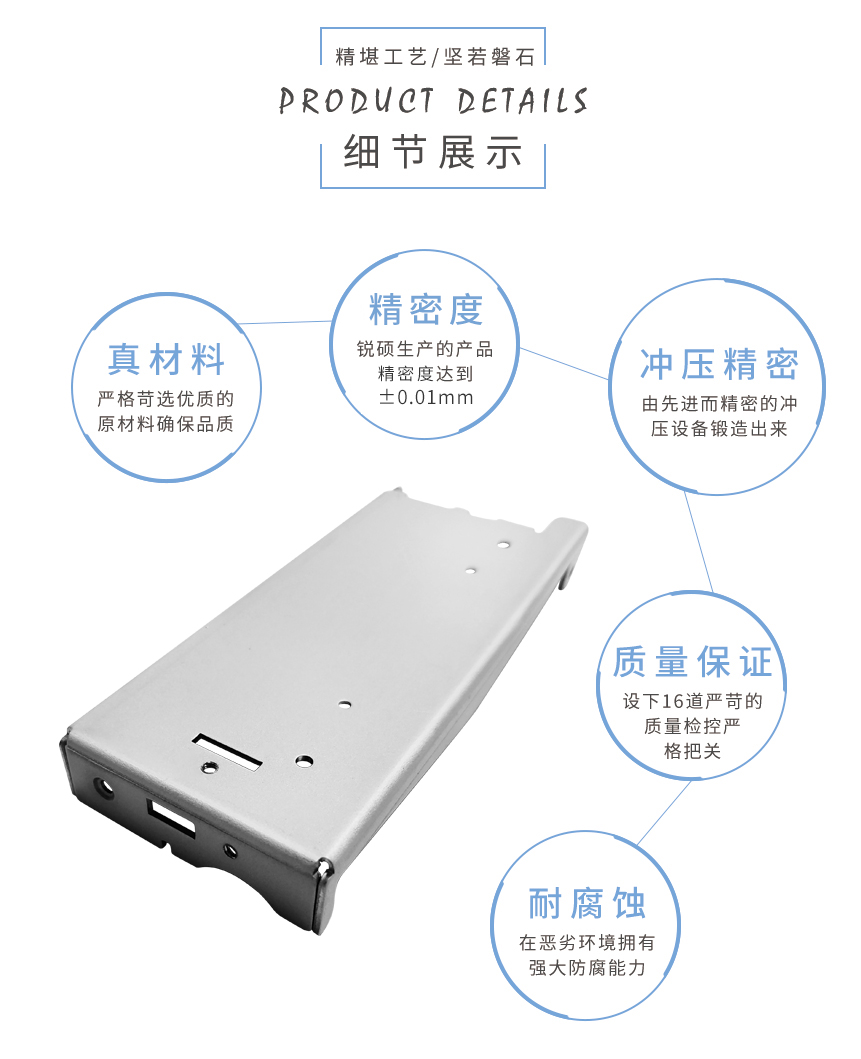 精堪工艺/坚若磐石

PRODUCT DETAILS

细节展示

真材料
严格苛选优质的原材料确保品质

精密度
锐硕生产的产品精密度达到±0.01mm

冲压精密
由先进而精密的冲压设备锻造出来

质量保证
设下16道严苛的质量检控严格把关

耐腐蚀
在恶劣环境拥有强大防腐能力